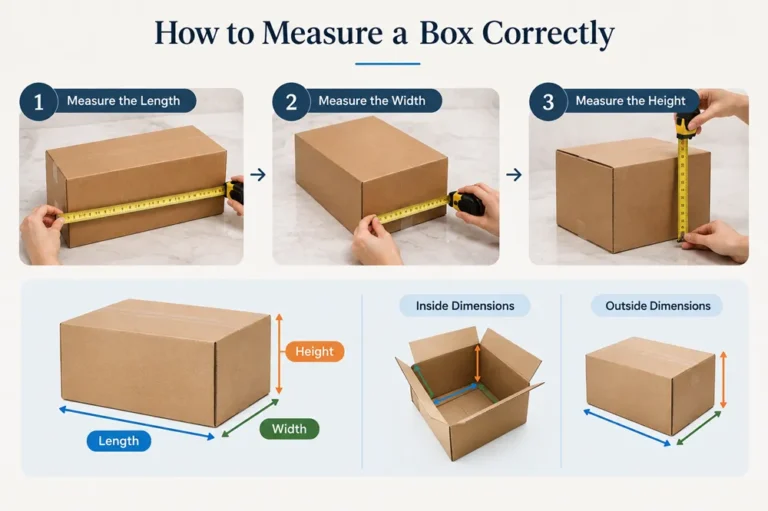 How to Measure a Box Correctly

1 Measure the Length

2 Measure the Width

3 Measure the Height

Height

Length

Width

Inside Dimensions

Outside Dimensions